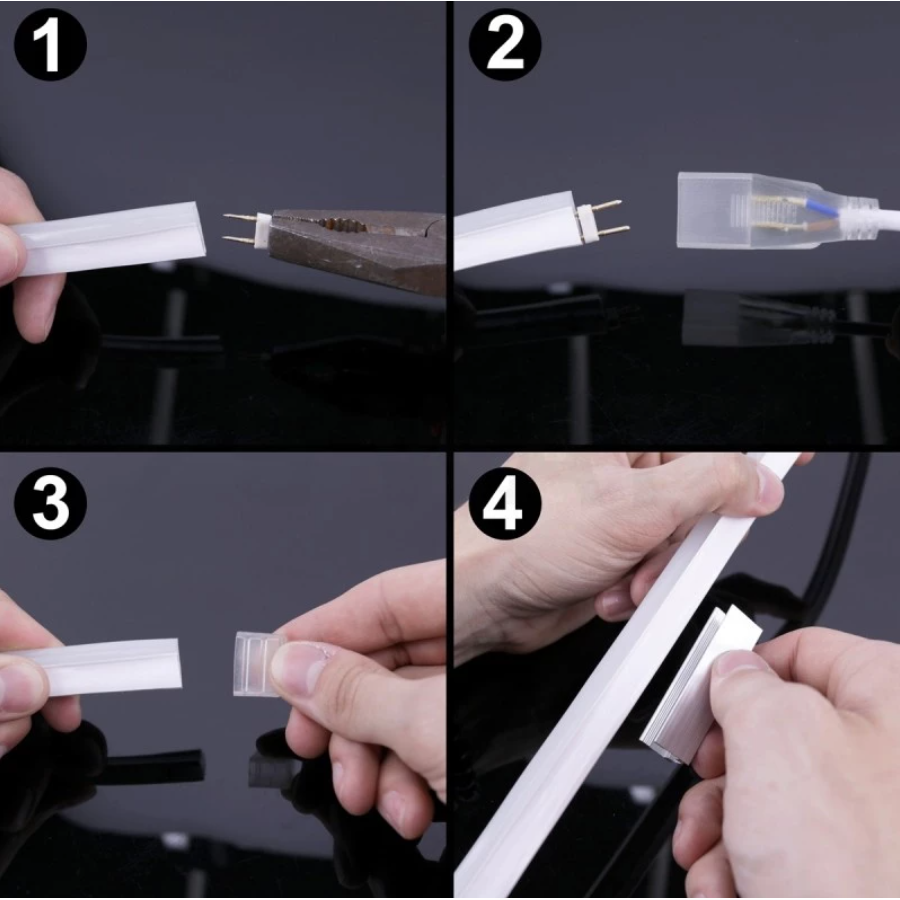 1

2

3

4