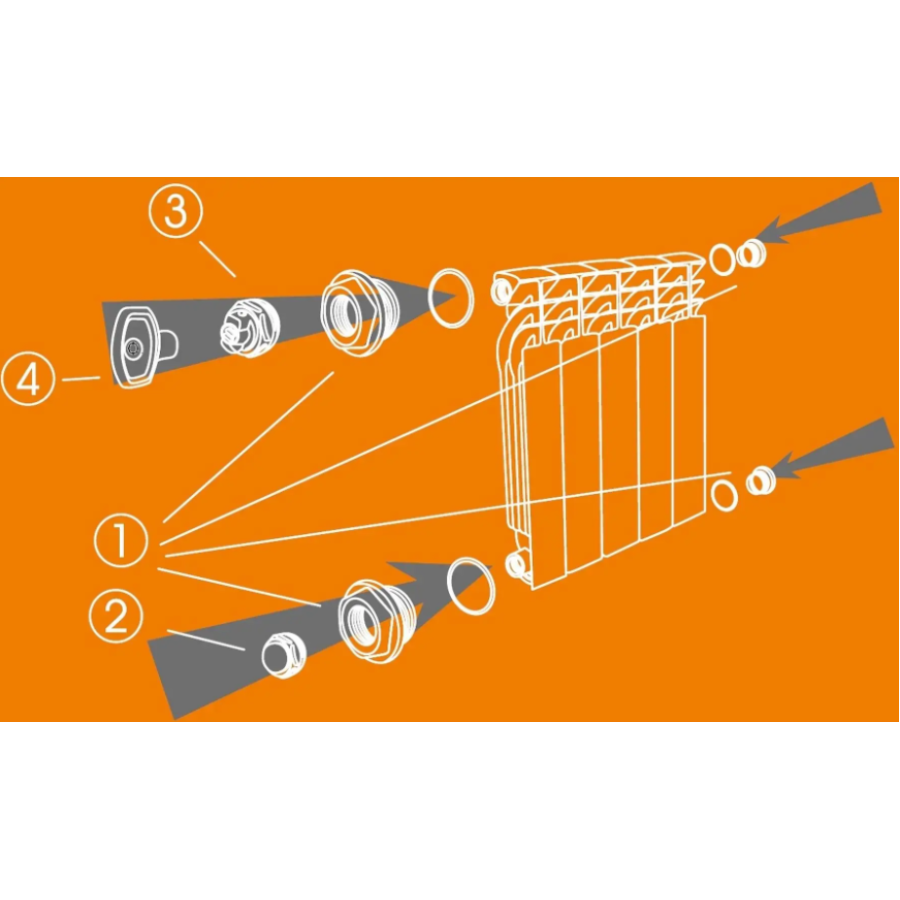 3
4
1
2